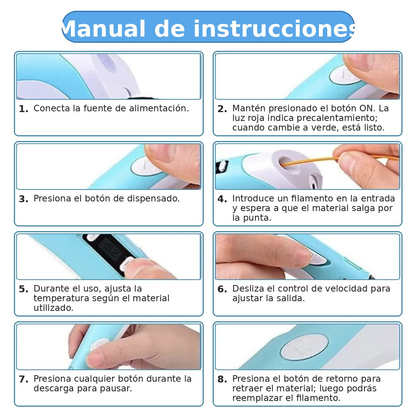 Manual de instrucciones

1. Conecta la fuente de alimentación.

2. Mantén presionado el botón ON. La luz roja indica precalentamiento; cuando cambie a verde, está listo.

3. Presiona el botón de dispensado.

4. Introduce un filamento en la entrada y espera a que el material salga por la punta.

210

5. Durante el uso, ajusta la temperatura según el material utilizado.

6. Desliza el control de velocidad para ajustar la salida.

7. Presiona cualquier botón durante la descarga para pausar.

8. Presiona el botón de retorno para retraer el material; luego podrás reemplazar el filamento.